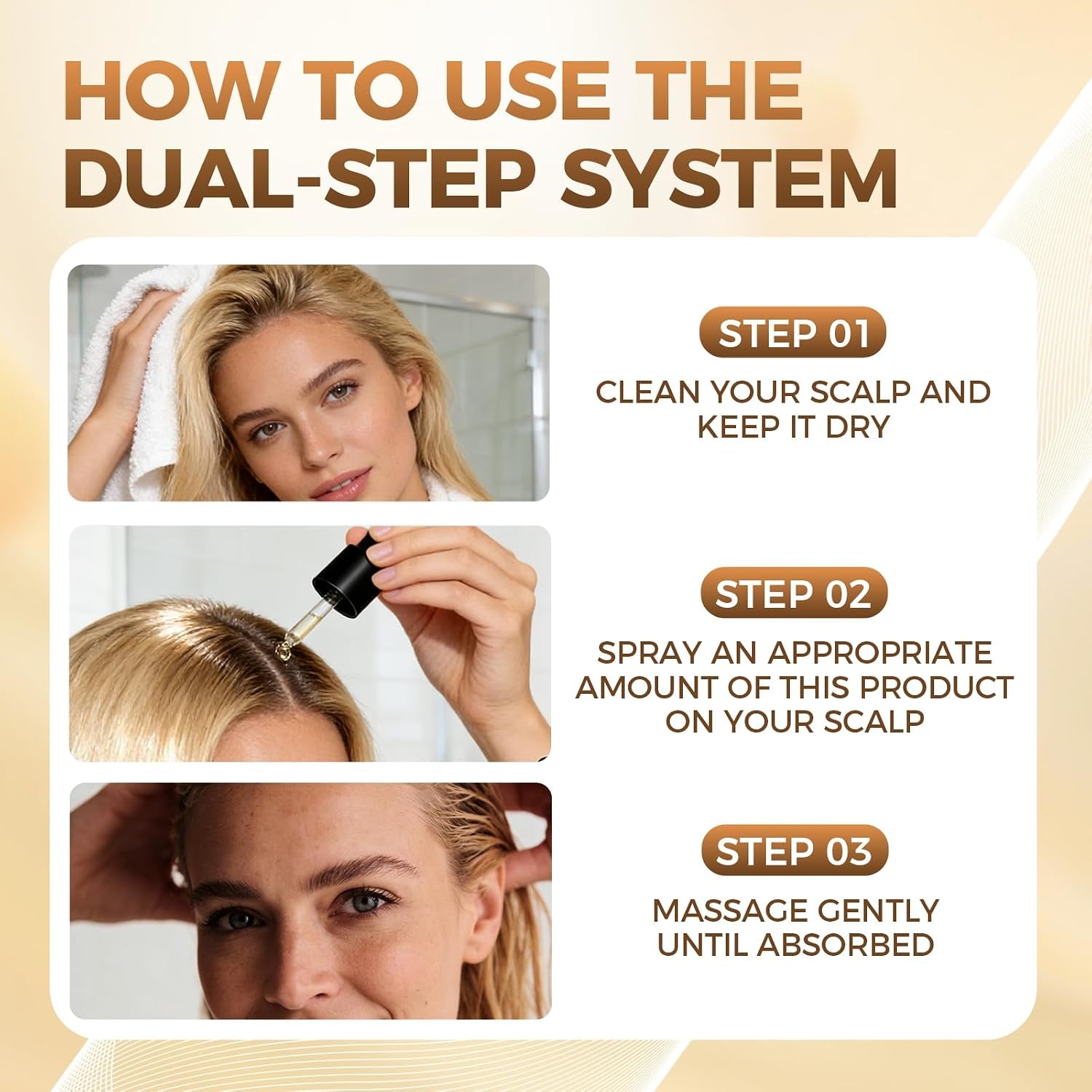 HOW TO USE THE DUAL-STEP SYSTEM

STEP 01

CLEAN YOUR SCALP AND KEEP IT DRY

STEP 02

SPRAY AN APPROPRIATE AMOUNT OF THIS PRODUCT ON YOUR SCALP

STEP 03

MASSAGE GENTLY UNTIL ABSORBED