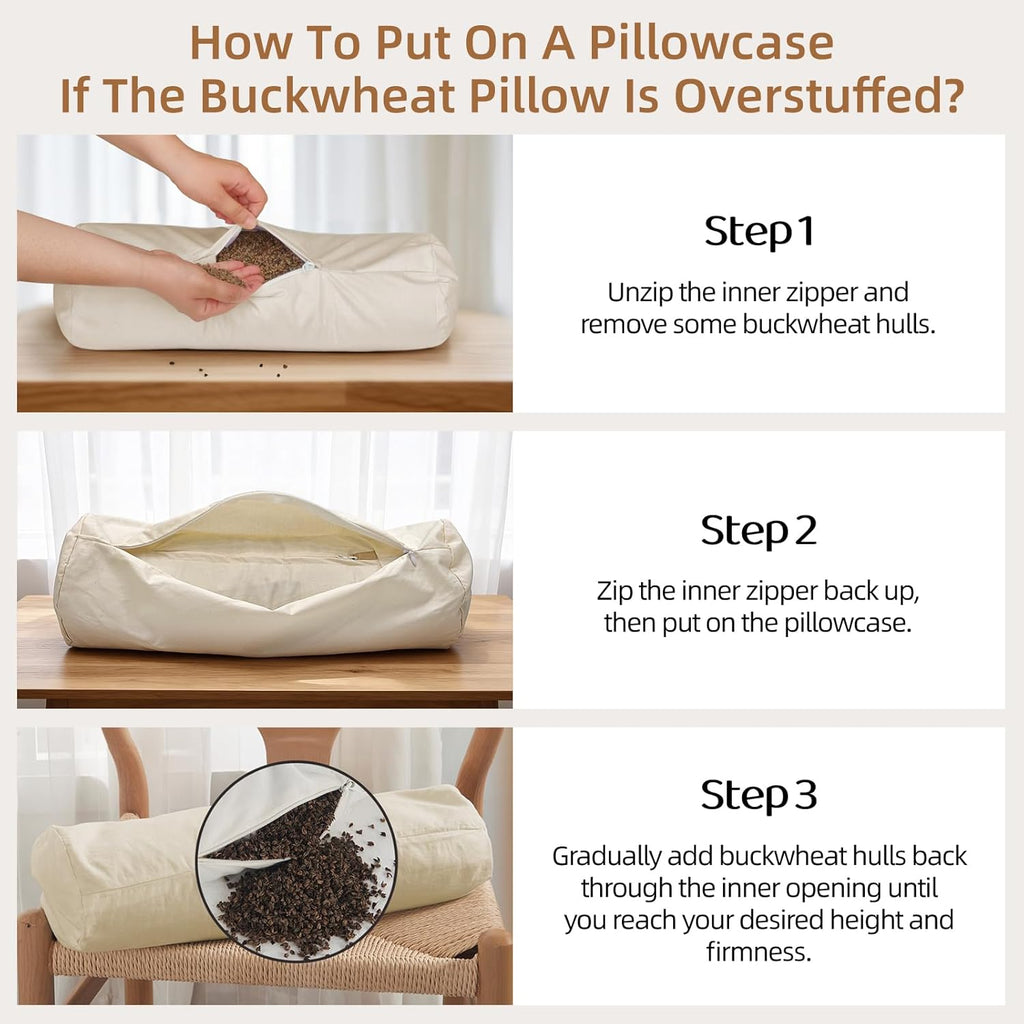 How To Put On A Pillowcase
If The Buckwheat Pillow Is Overstuffed?

Step 1

Unzip the inner zipper and remove some buckwheat hulls.

Step 2

Zip the inner zipper back up, then put on the pillowcase.

Step 3

Gradually add buckwheat hulls back through the inner opening until you reach your desired height and firmness.